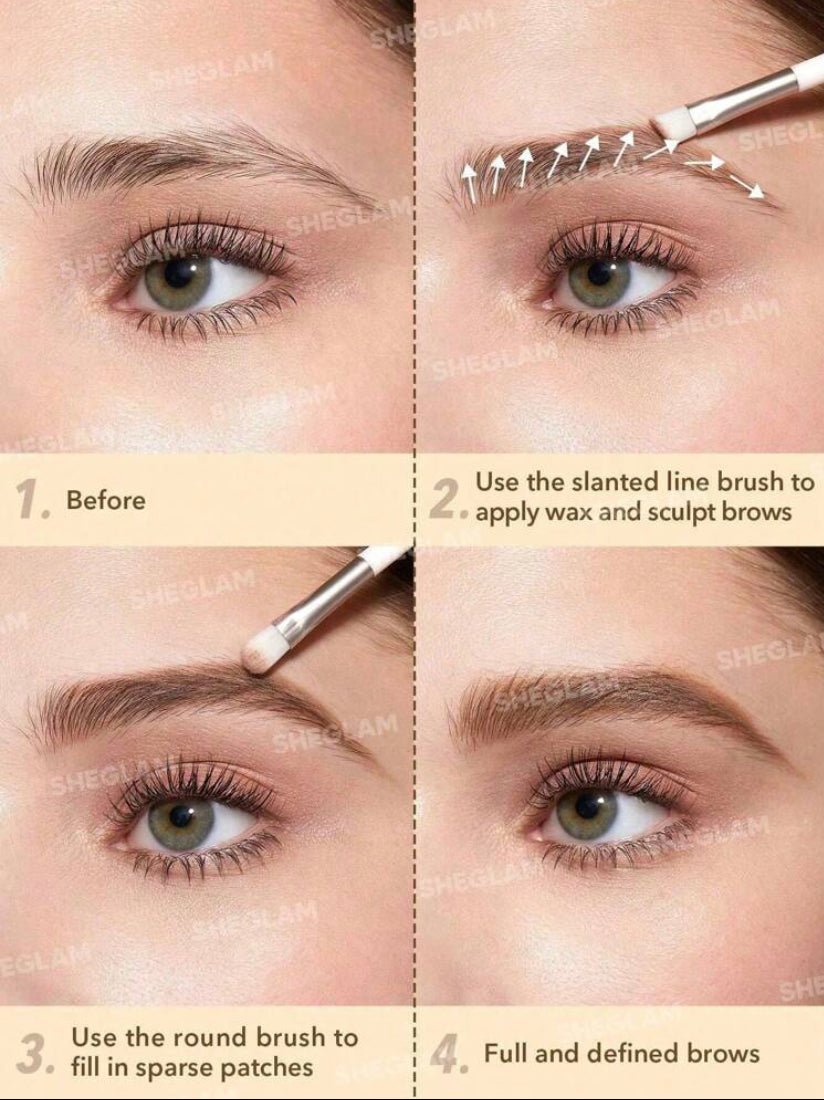 SHEGLAM

1. Before

2. Use the slanted line brush to apply wax and sculpt brows

3. Use the round brush to fill in sparse patches

4. Full and defined brows